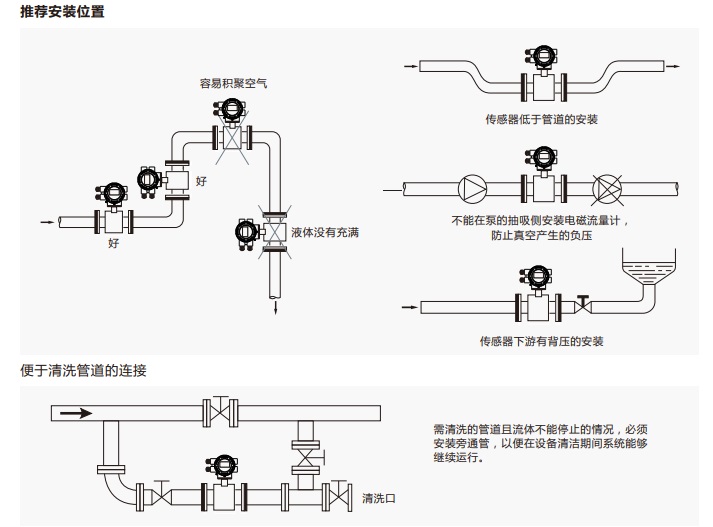 推荐安装位置

容易积聚空气

好

好

液体没有充满

传感器低于管道的安装

不能在泵的抽吸侧安装电磁流量计，防止真空产生的负压

传感器下游有背压的安装

便于清洗管道的连接

需清洗的管道且流体不能停止的情况，必须安装旁通管，以便在设备清洁期间系统能够继续运行。

清洗口